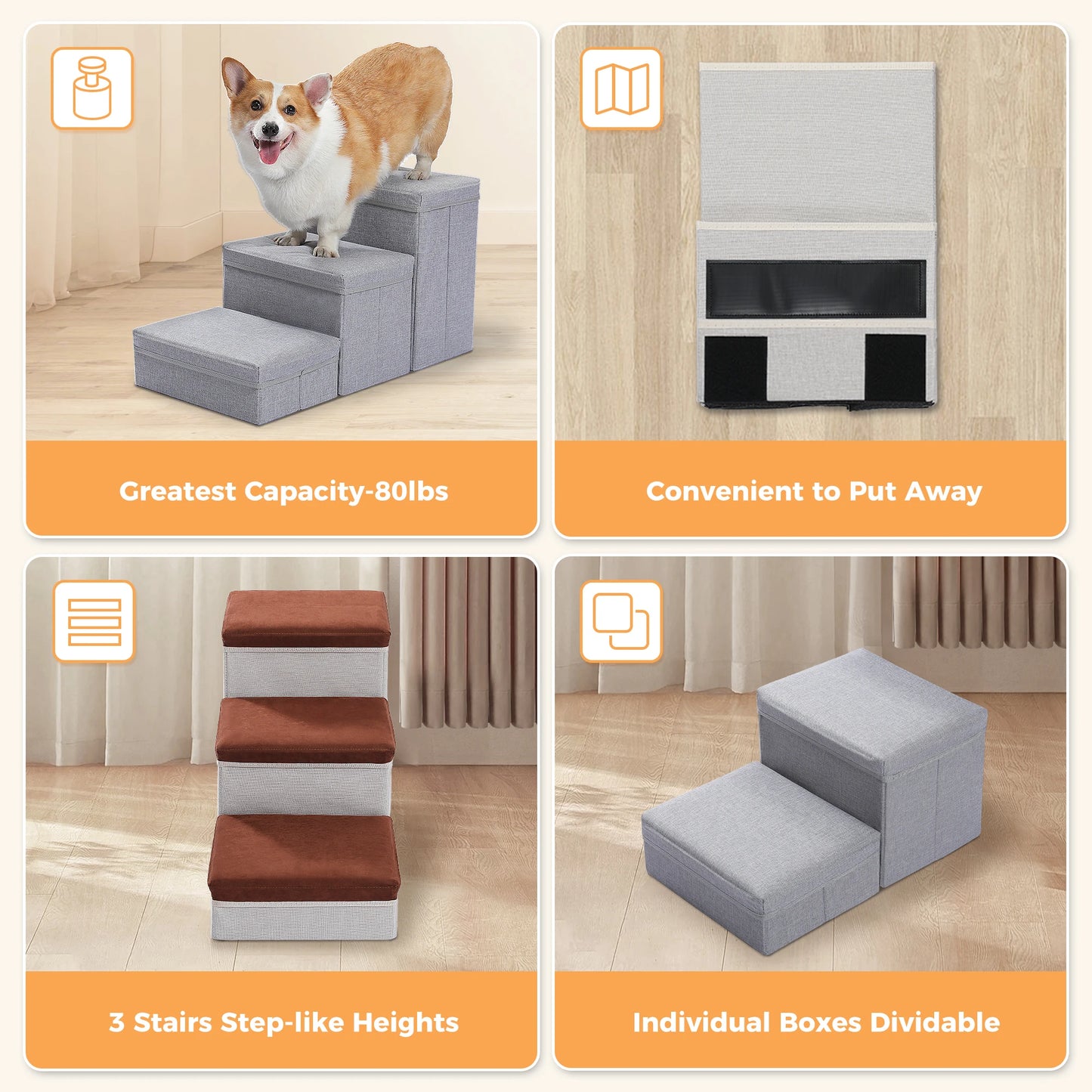 Greatest Capacity-80lbs

Convenient to Put Away

3 Stairs Step-like Heights

Individual Boxes Dividable