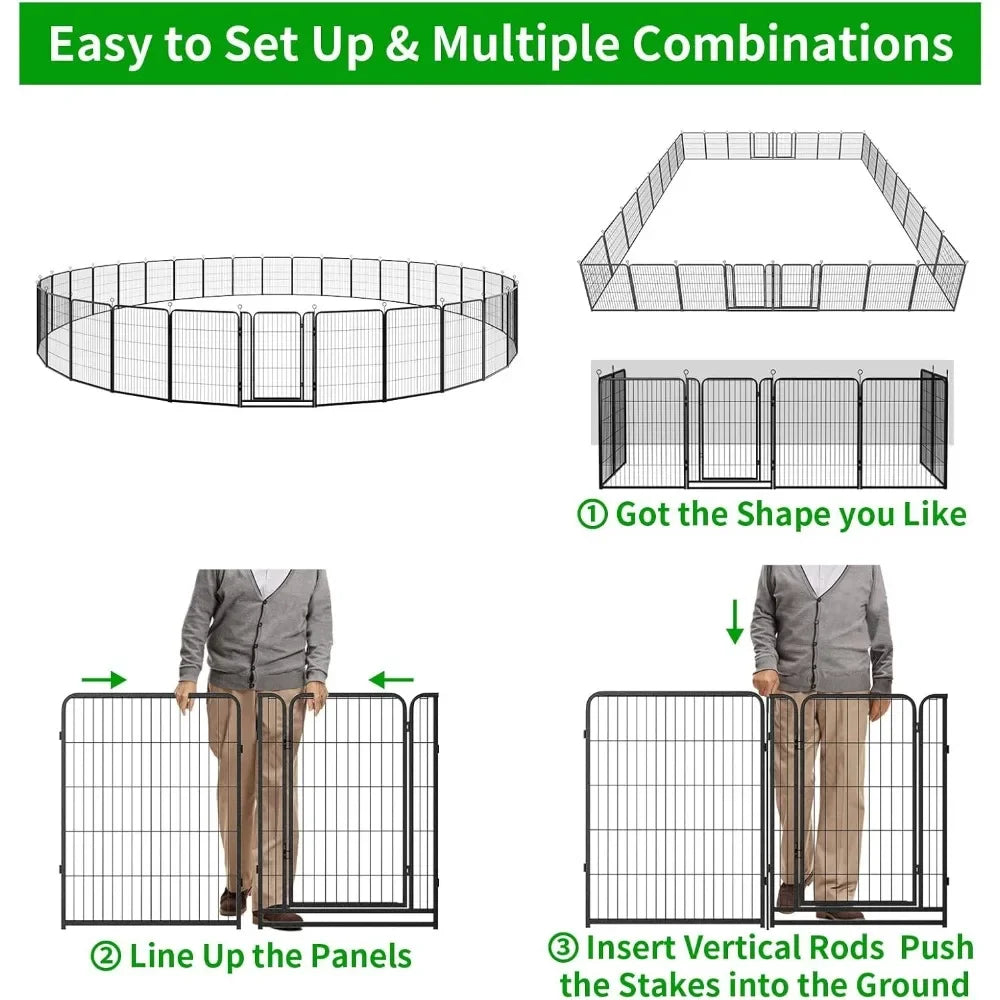 Easy to Set Up & Multiple Combinations

① Got the Shape you Like

② Line Up the Panels

③ Insert Vertical Rods Push the Stakes into the Ground